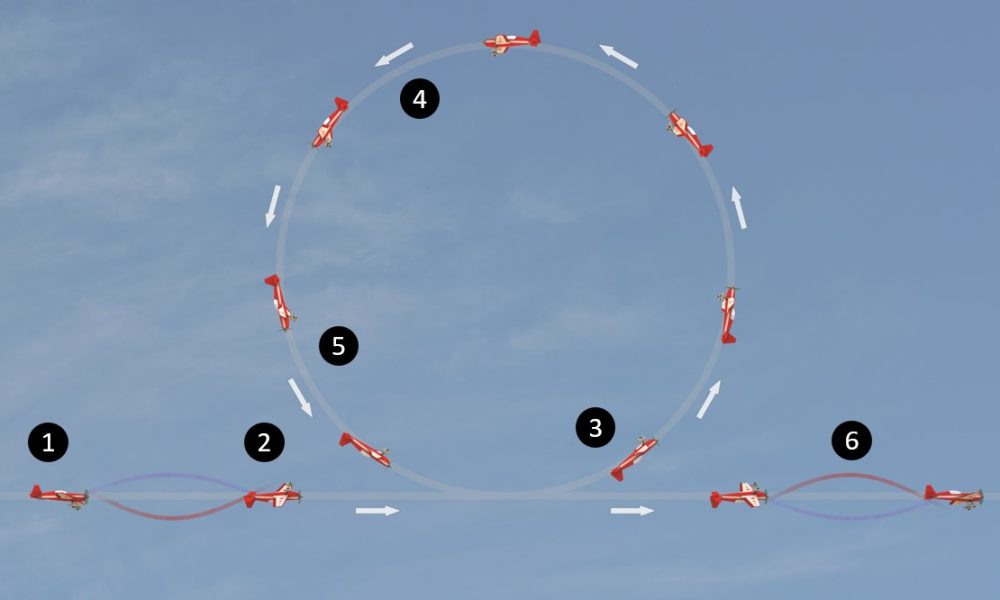 4
5
1
2
3
6